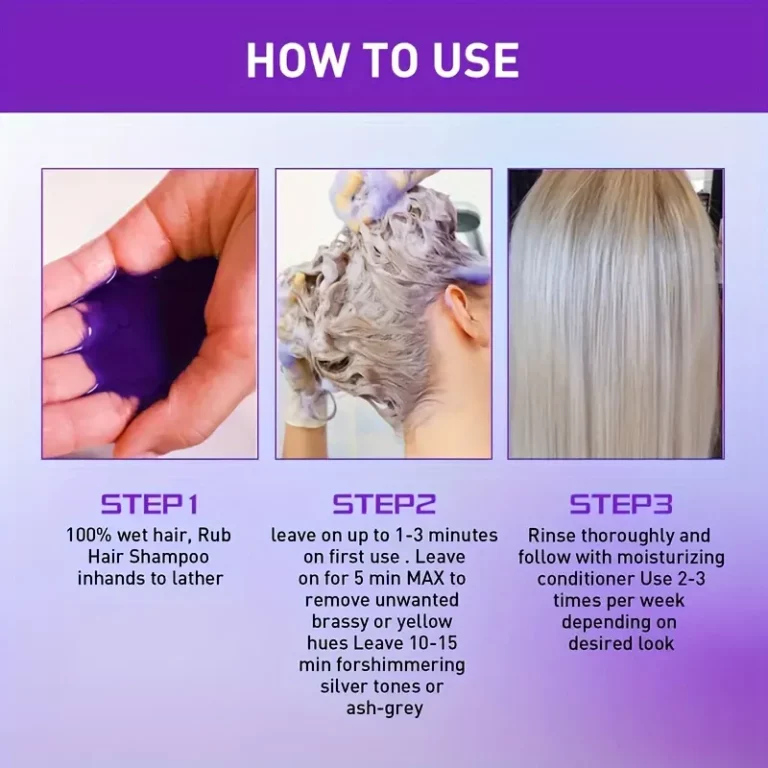 HOW TO USE

STEP1
100% wet hair, Rub Hair Shampoo inhands to lather

STEP2
leave on up to 1-3 minutes on first use . Leave on for 5 min MAX to remove unwanted brassy or yellow hues Leave 10-15 min forshimmering silver tones or ash-grey

STEP3
Rinse thoroughly and follow with moisturizing conditioner Use 2-3 times per week depending on desired look